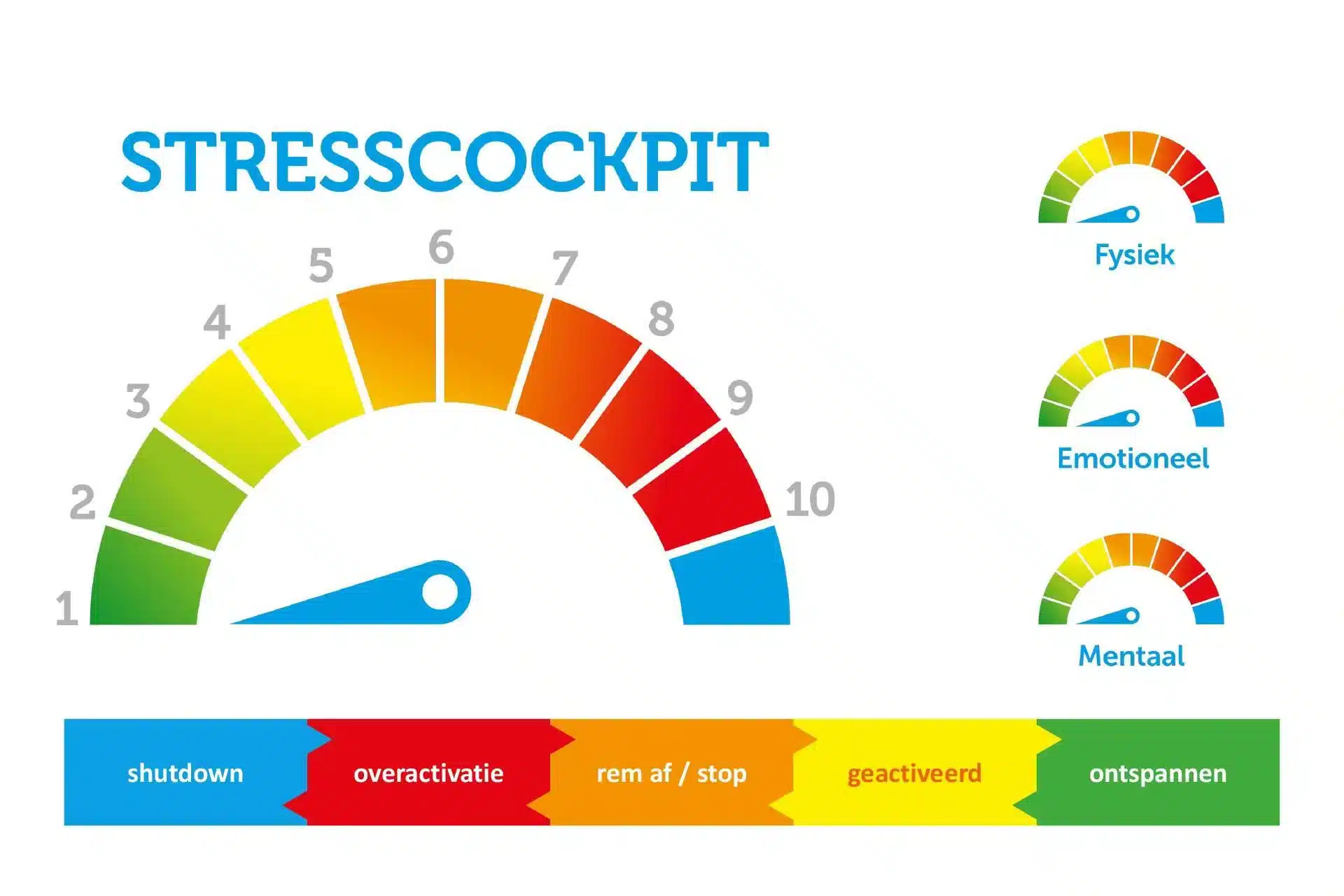 STRESSCOCKPIT

1
2
3
4
5
6
7
8
9
10

Fysiek

Emotioneel

Mentaal

shutdown
overactivatie
rem af / stop
geactiveerd
ontspannen